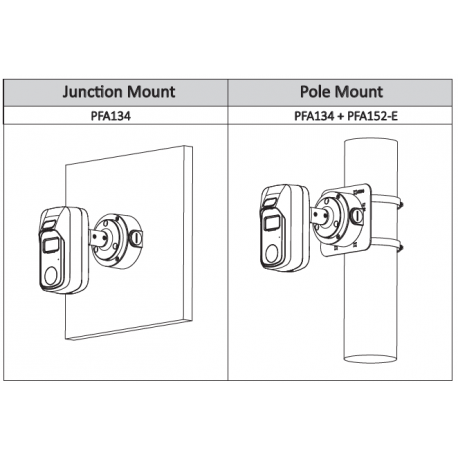 | Junction Mount | Pole Mount |
|---|---|
| PFA134 | PFA134 + PFA152-E |